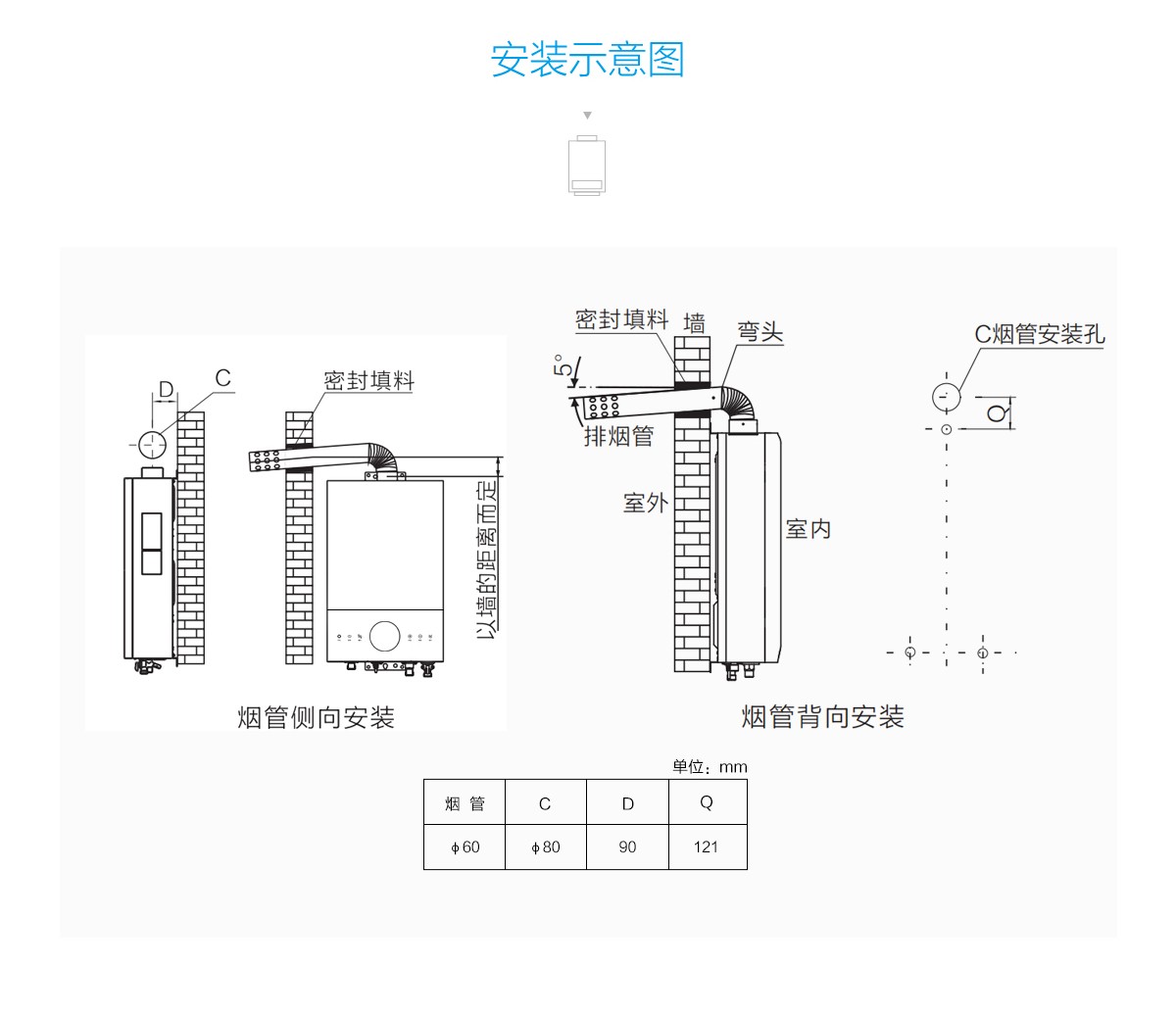 安装示意图

D C

密封填料

以墙的距离而定

烟管侧向安装

密封填料 墙 弯头

5°

排烟管

室外

室内

C烟管安装孔

Q

烟管背向安装

单位：mm

| 烟 管 | C | D | Q |
|---|---|---|---|
| ϕ60 | ϕ80 | 90 | 121 |